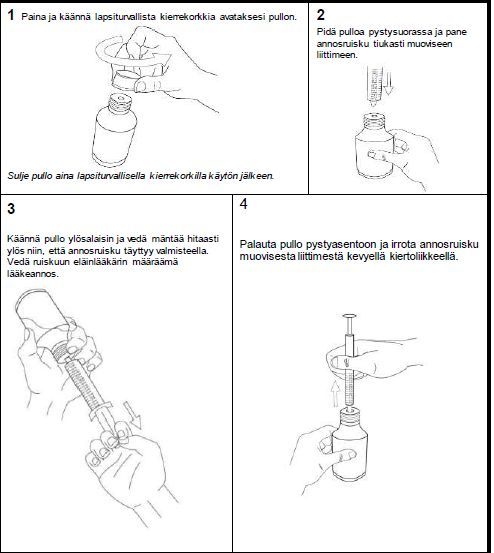 1 Paina ja käännä lapsiturvallista kierrekorkkia avataksesi pullon.

Sulje pullo aina lapsiturvallisella kierrekorkilla käytön jälkeen.

2
Pidä pulloa pystysuorassa ja pane annosruisku tiukasti muoviseen liittimeen.

3

Käännä pullo ylösalaisin ja vedä mäntää hitaasti ylös niin, että annosruisku täyttyy valmisteella. Vedä ruiskuun eläinlääkärin määräämä lääkeannos.

4

Palauta pullo pystyasentoon ja irrota annosruisku muovisesta liittimestä kevyellä kiertoliikkeellä.